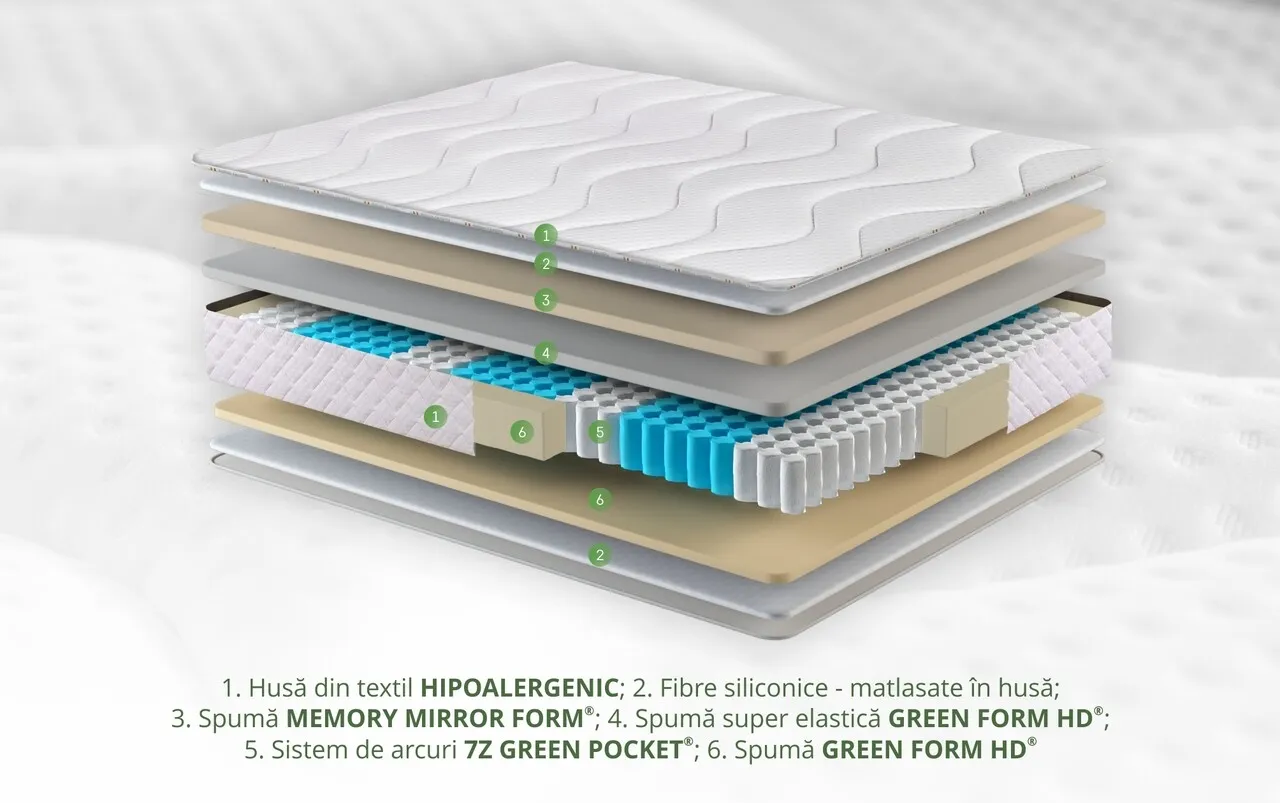 1
2
3
4
1
6
5
6
2

1. Husă din textil HIPOALERGENIC; 2. Fibre siliconice - matlasate în husă;
3. Spumă MEMORY MIRROR FORM®; 4. Spumă super elastică GREEN FORM HD®;
5. Sistem de arcuri 7Z GREEN POCKET®; 6. Spumă GREEN FORM HD®